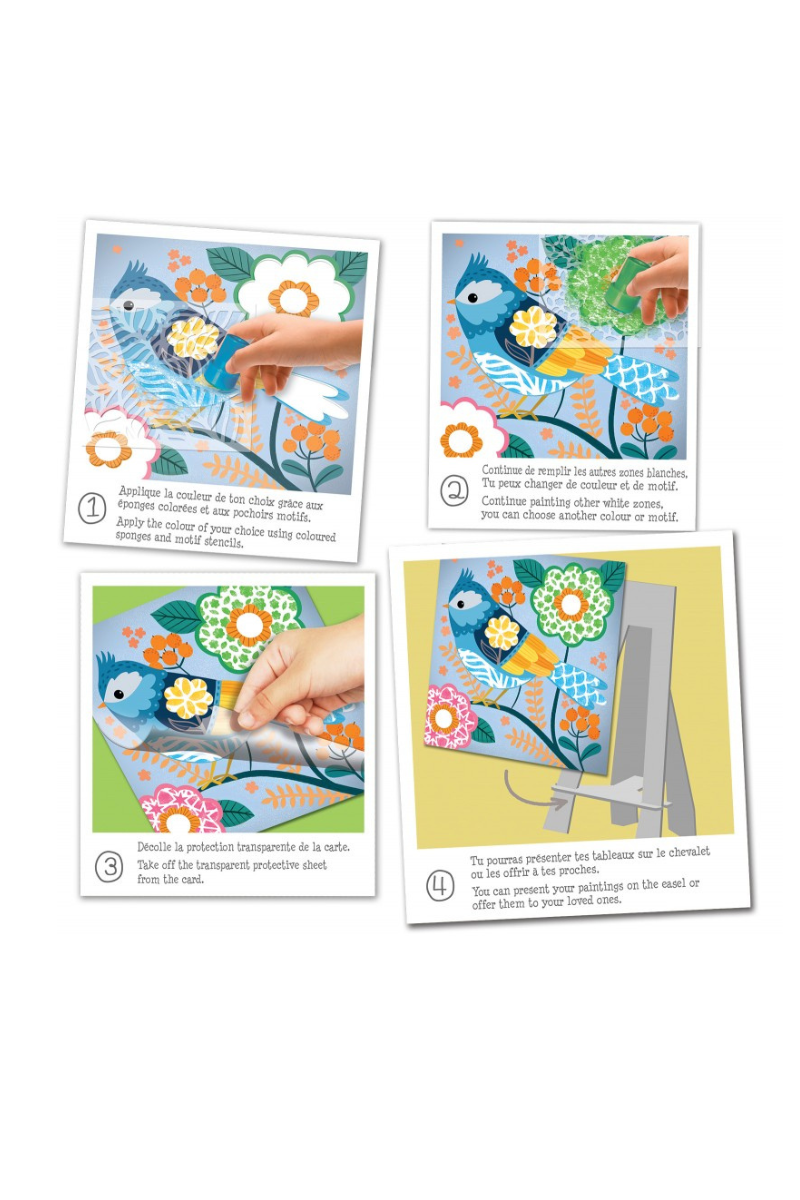 1 Applique la couleur de ton choix grâce aux éponges colorées et aux pochoirs motifs.

Apply the colour of your choice using coloured sponges and motif stencils.

2 Continue de remplir les autres zones blanches. Tu peux changer de couleur et de motif.

Continue painting other white zones, you can choose another colour or motif.

3 Décolle la protection transparente de la carte.

Take off the transparent protective sheet from the card.

4 Tu pourras présenter tes tableaux sur le chevalet ou les offrir à tes proches.

You can present your paintings on the easel or offer them to your loved ones.